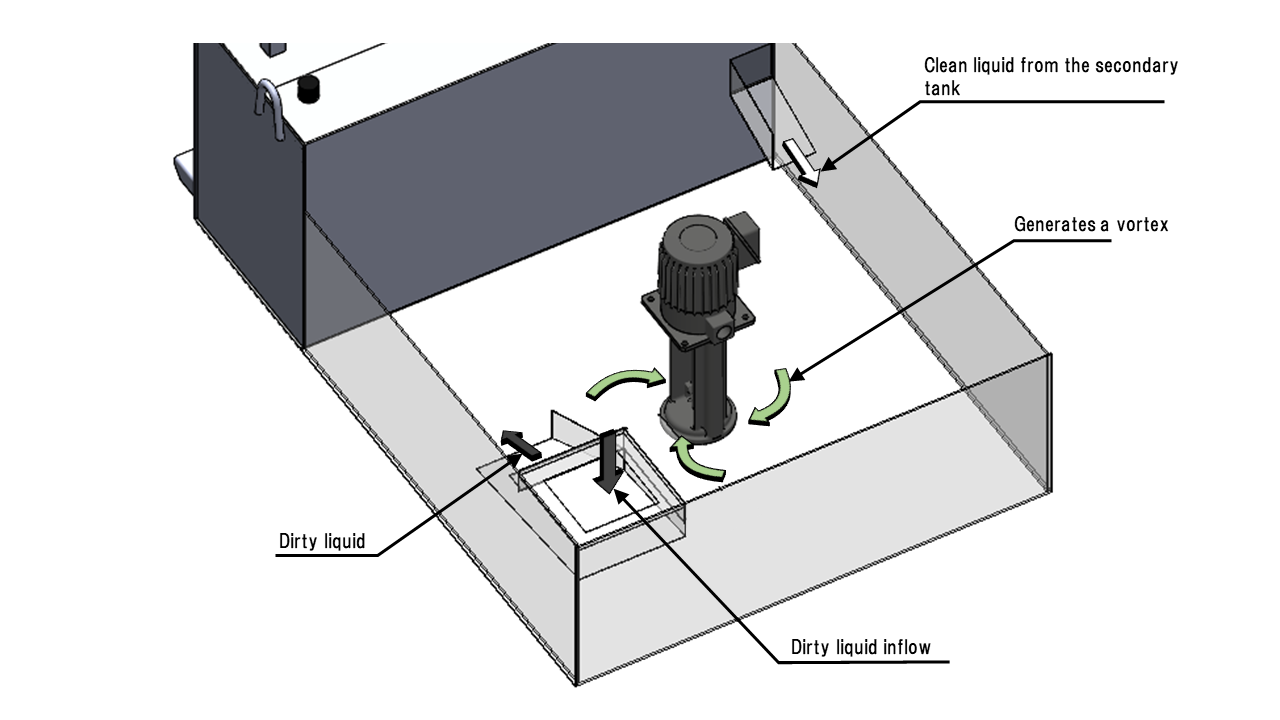 Clean liquid from the secondary tank

Generates a vortex

Dirty liquid

Dirty liquid inflow