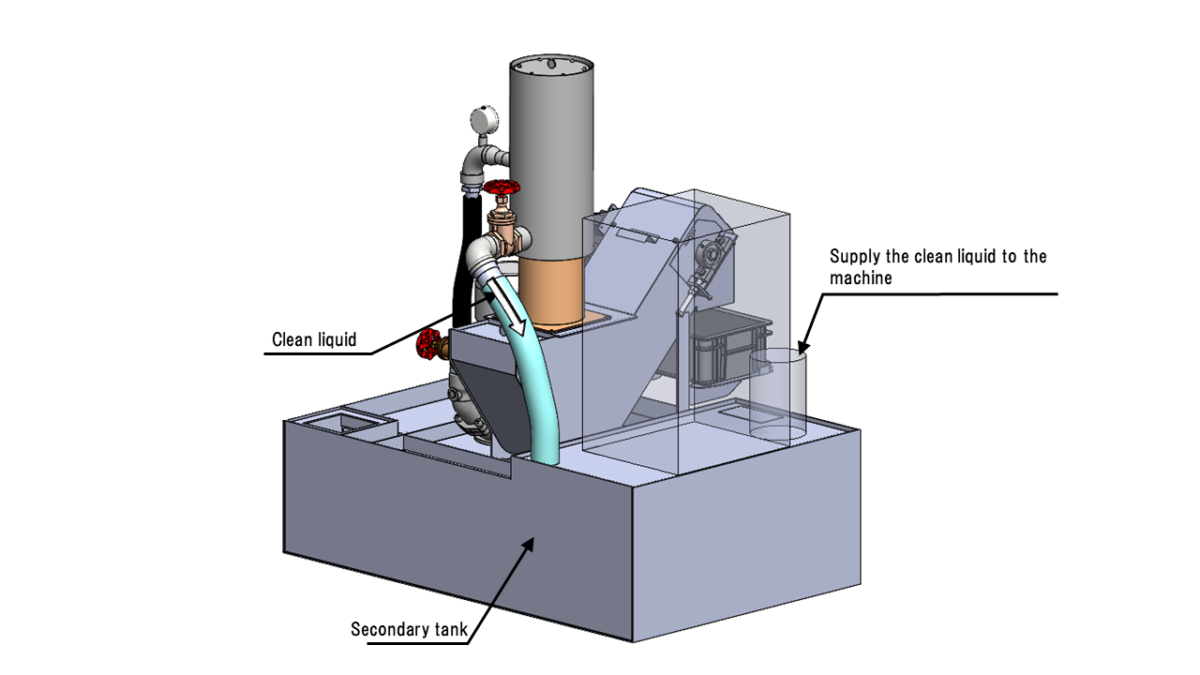 Supply the clean liquid to the machine

Clean liquid

Secondary tank