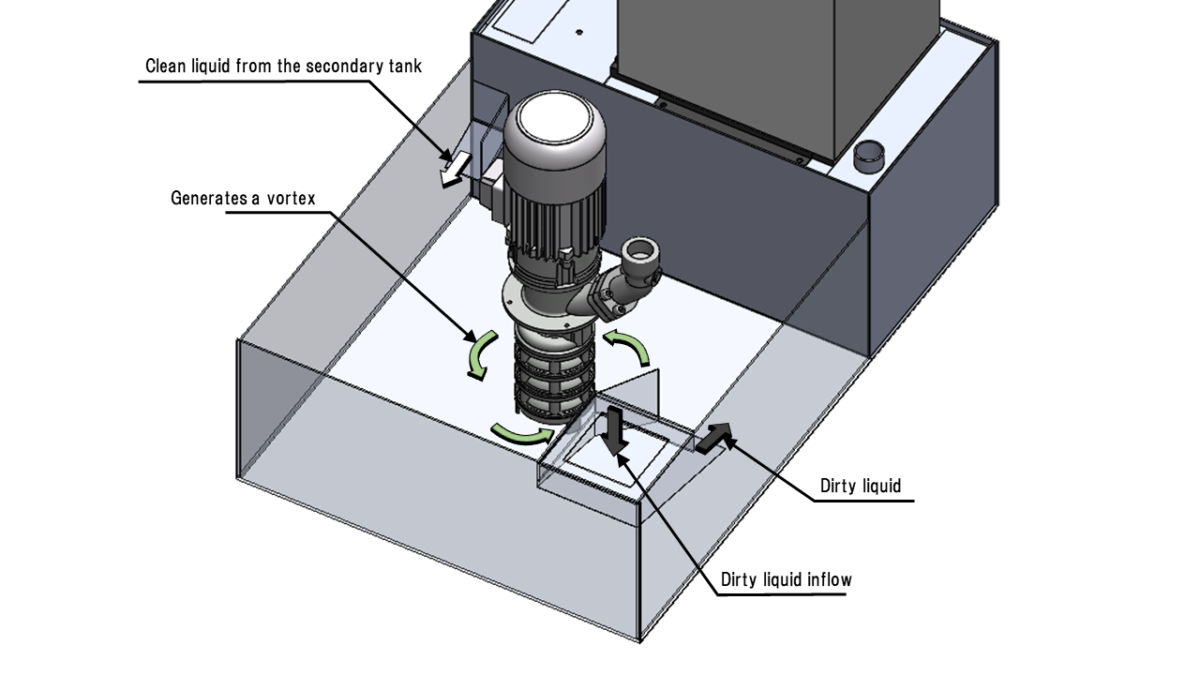 Clean liquid from the secondary tank

Generates a vortex

Dirty liquid

Dirty liquid inflow