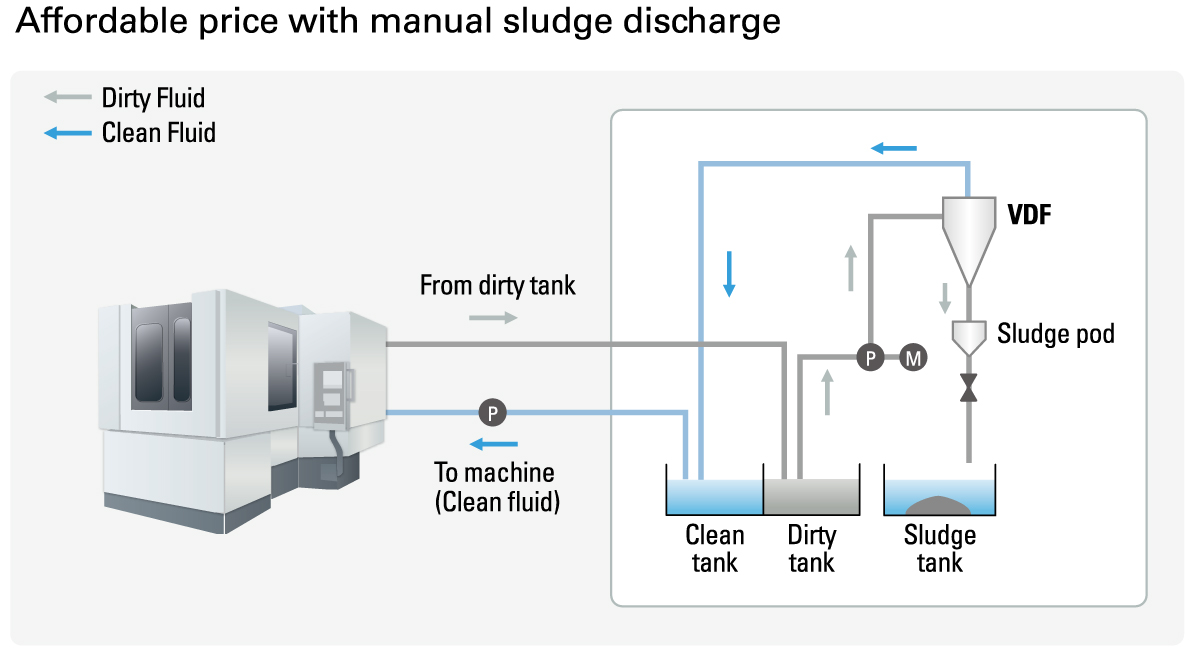 Affordable price with manual sludge discharge

Dirty Fluid
Clean Fluid

VDF

From dirty tank

Sludge pod

P M

P

To machine (Clean fluid)

Clean tank

Dirty tank

Sludge tank