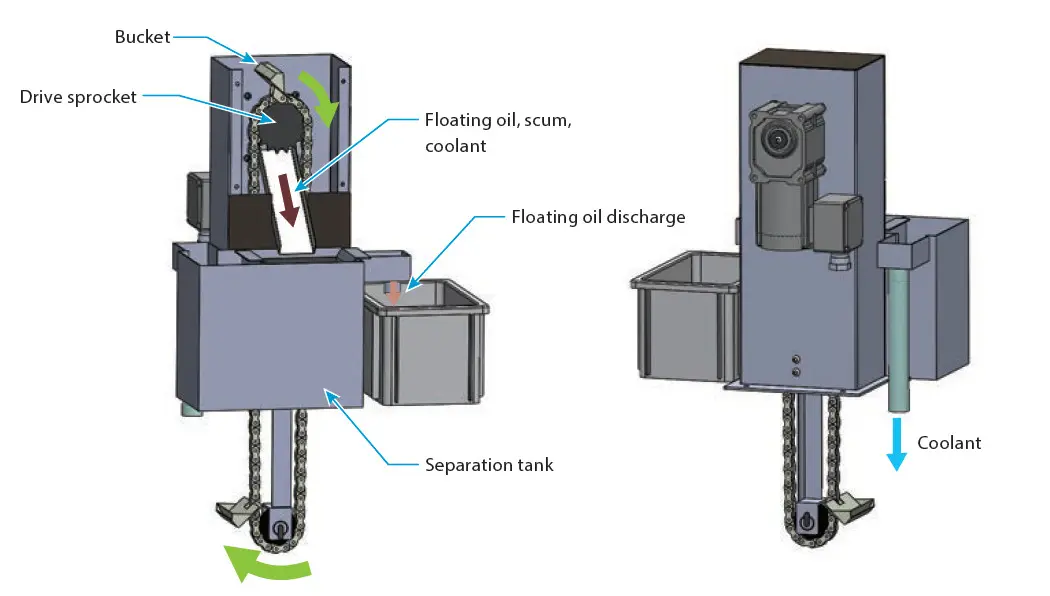 Bucket

Drive sprocket

Floating oil, scum, coolant

Floating oil discharge

Separation tank

Coolant